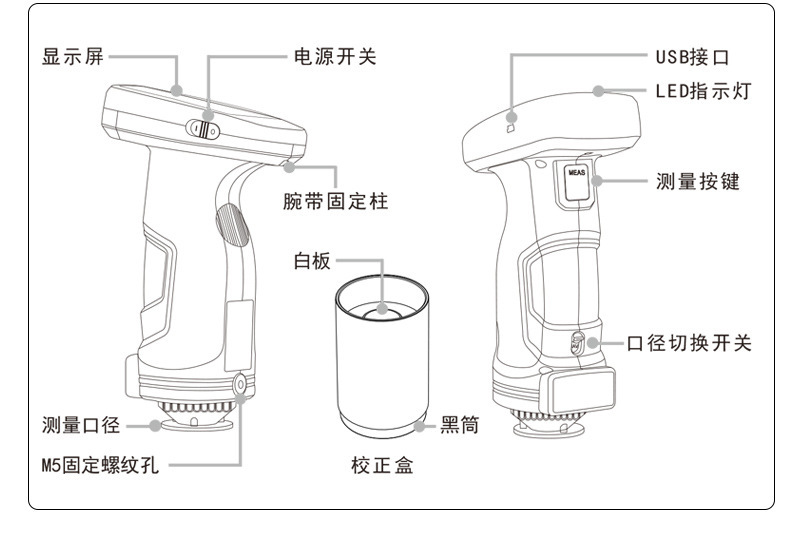 显示屏

电源开关

腕带固定柱

白板

测量口径

M5固定螺纹孔

黑筒

校正盒

USB接口

LED指示灯

MEAS

测量按键

口径切换开关